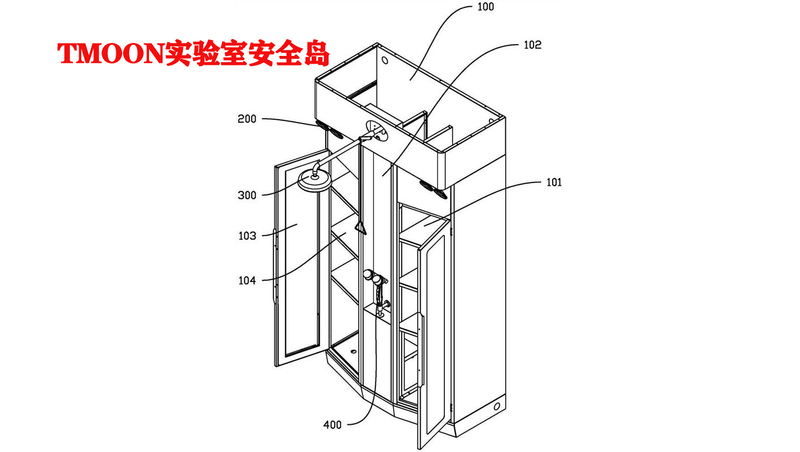 TMOON实验室安全岛

100
102
200
101
300
103
104
400